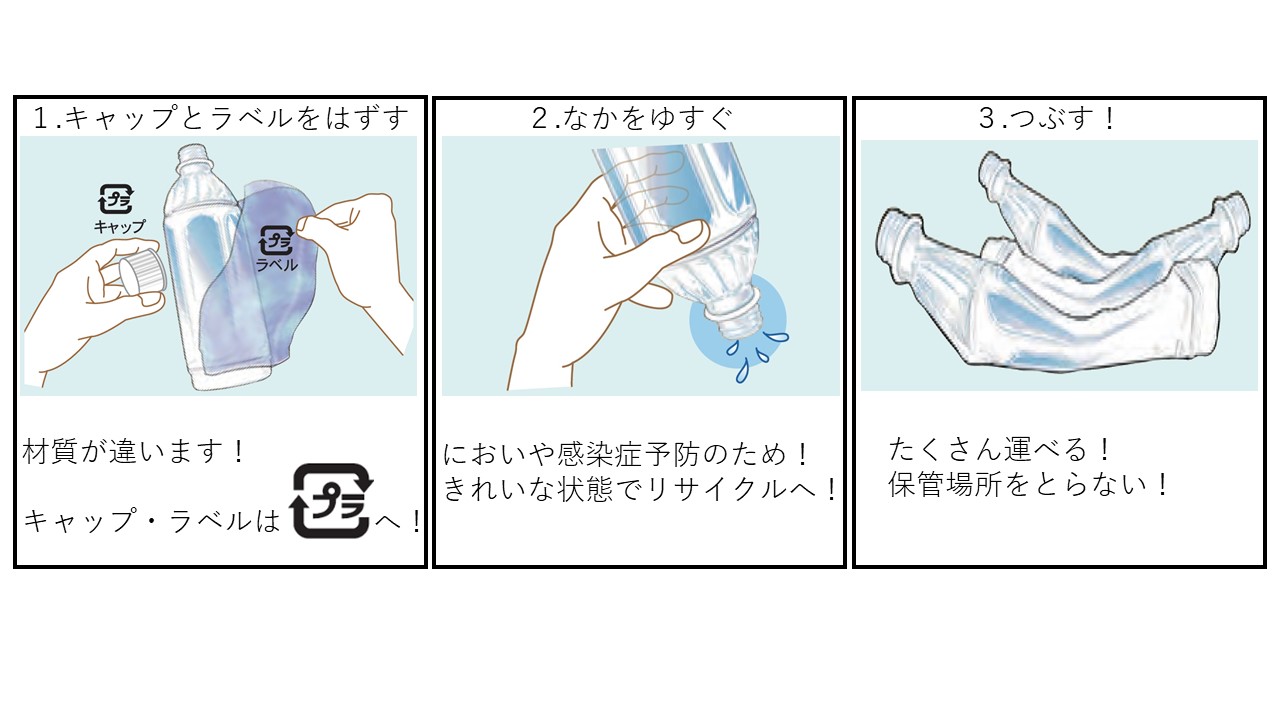 1.キャップとラベルをはずす

プラ
キャップ

プラ
ラベル

材質が違います！

キャップ・ラベルは プラ へ！

2.なかをゆすぐ

においや感染症予防のため！
きれいな状態でリサイクルへ！

3.つぶす！

たくさん運べる！
保管場所をとらない！